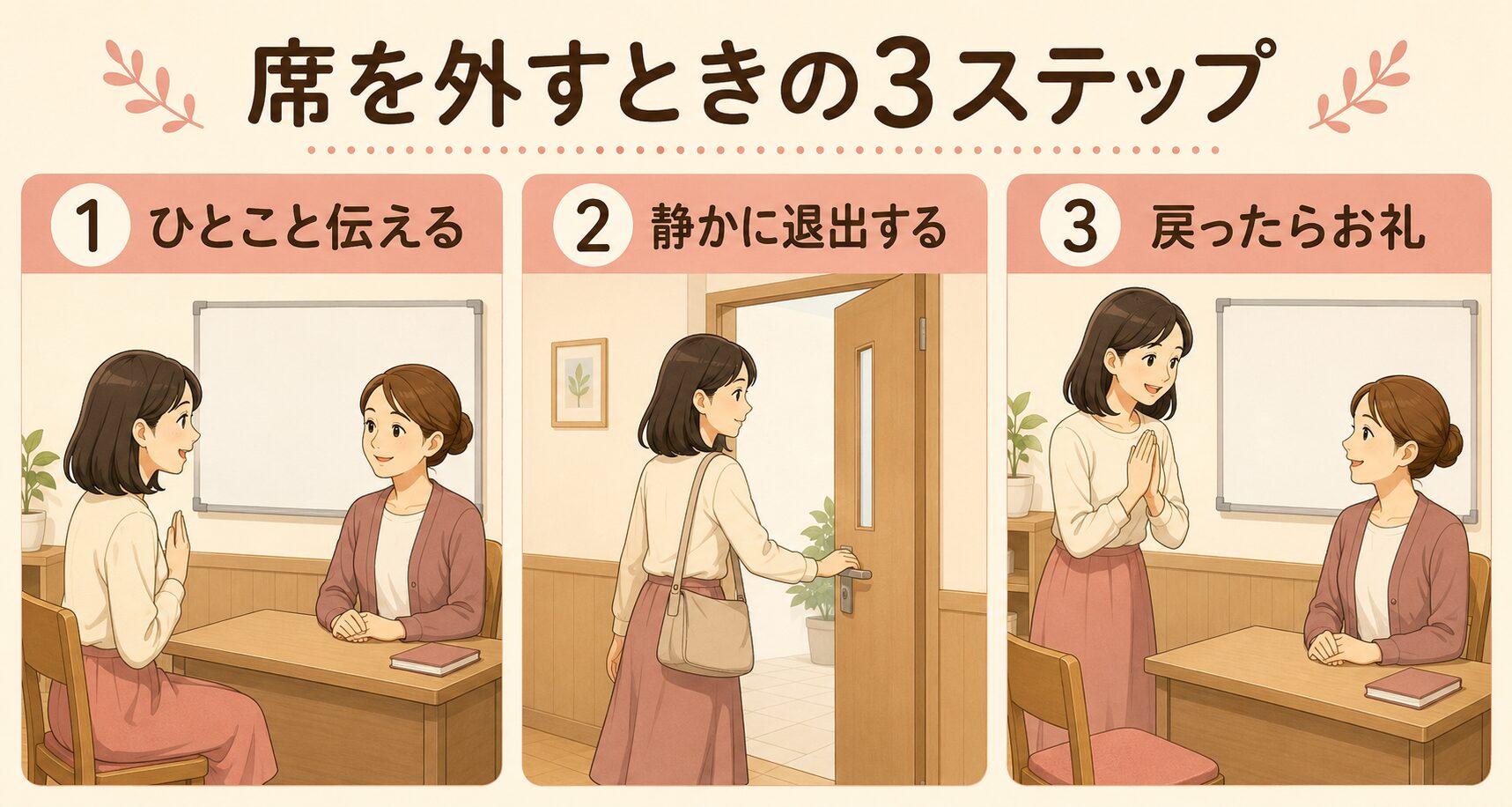 席を外すときの3ステップ

1 ひとこと伝える

2 静かに退出する

3 戻ったらお礼